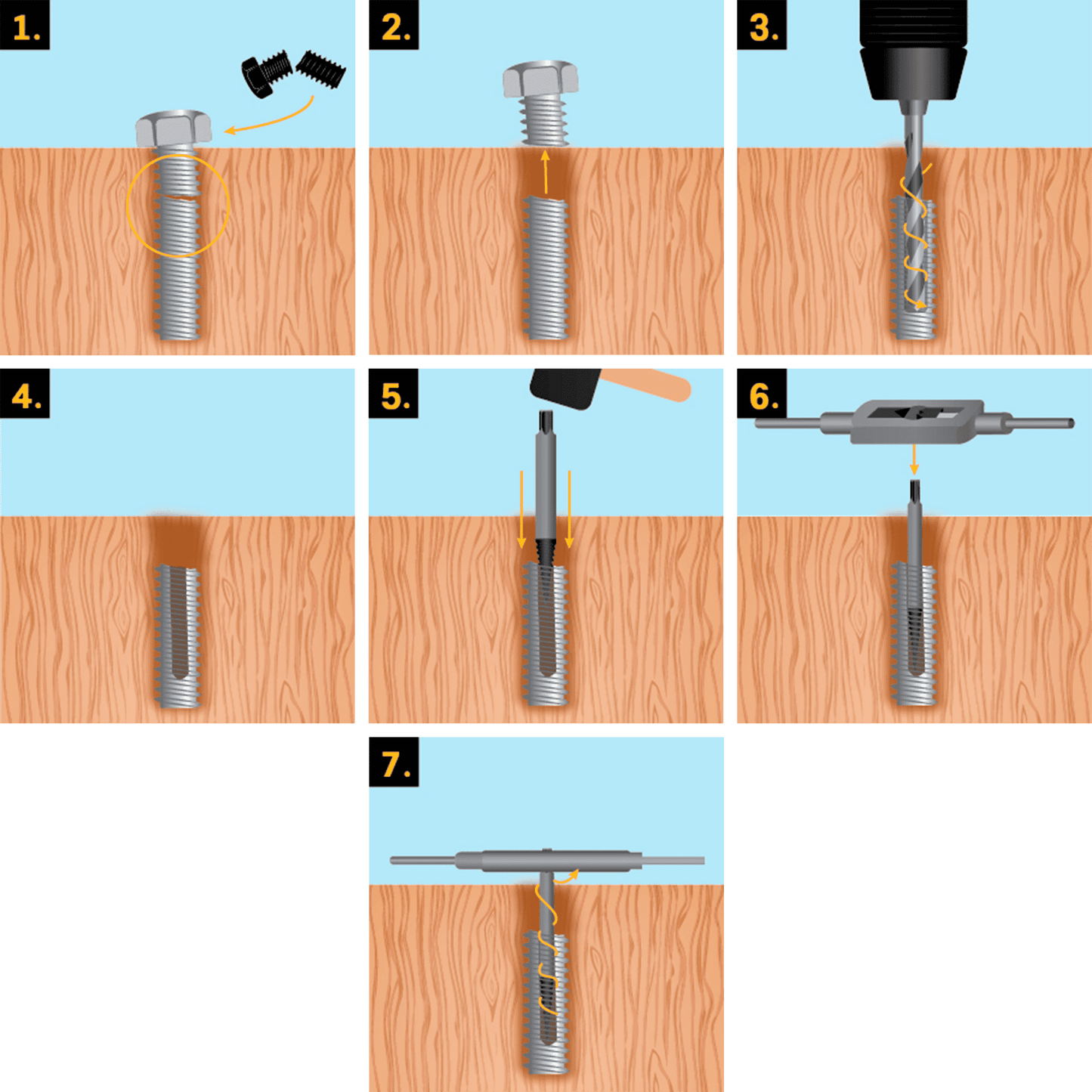 1.

2.

3.

4.

5.

6.

7.